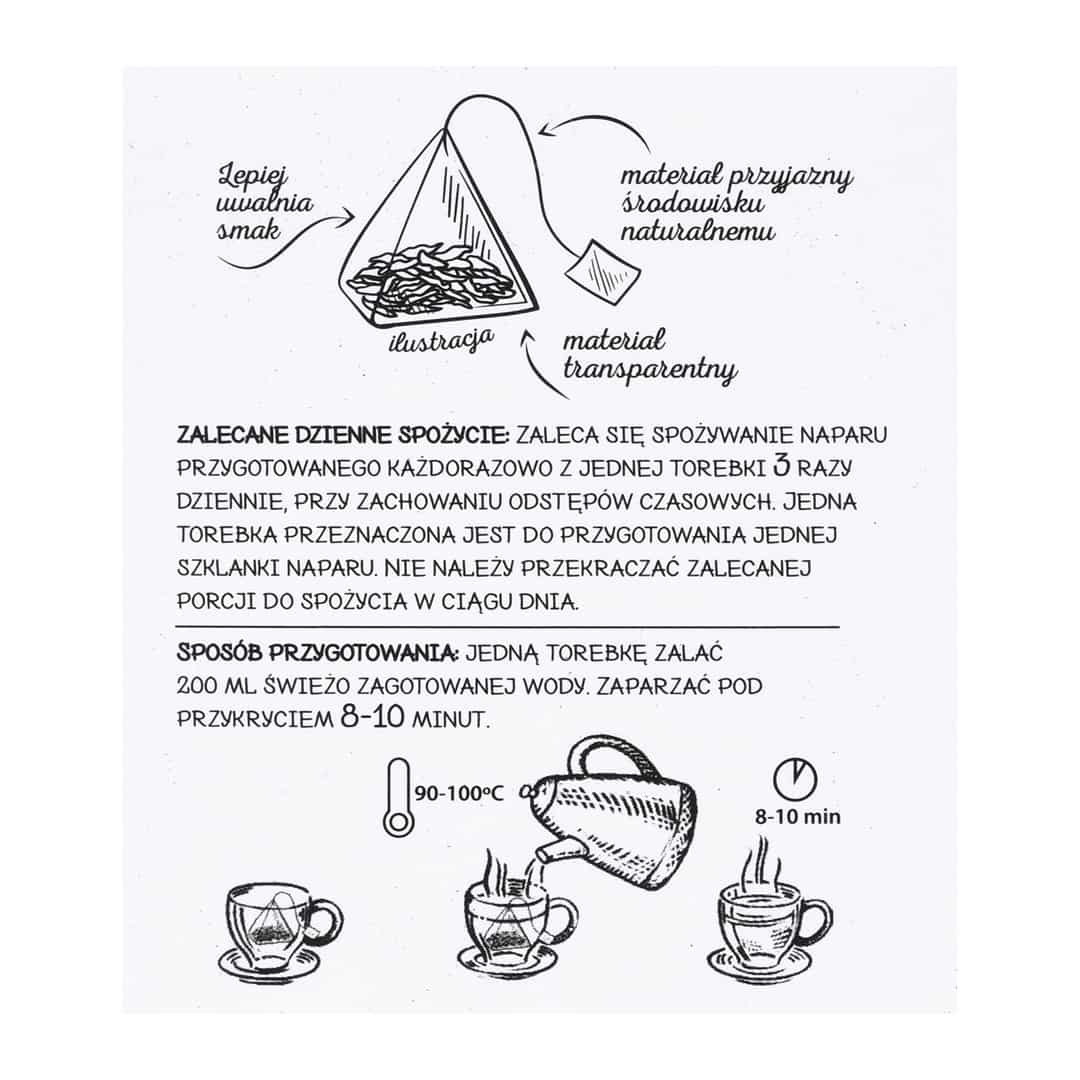 Lepiej uwalnia smak

materiał przyjazny środowisku naturalnemu

ilustracja

materiał transparentny

ZALECANE DZIENNE SPOŻYCIE: ZALECA SIĘ SPOŻYWANIE NAPARU PRZYGOTOWANEGO KAŻDORAZOWO Z JEDNEJ TOREBKI 3 RAZY DZIENNIE, PRZY ZACHOWANIU ODSTĘPÓW CZASOWYCH. JEDNA TOREBKA PRZEZNACZONA JEST DO PRZYGOTOWANIA JEDNEJ SZKLANKI NAPARU. NIE NALEŻY PRZEKRACZAĆ ZALECANEJ PORCJI DO SPOŻYCIA W CIĄGU DNIA.

SPOSÓB PRZYGOTOWANIA: JEDNĄ TOREBKĘ ZALAĆ 200 ML ŚWIEŻO ZAGOTOWANEJ WODY. ZAPARZAĆ POD PRZYKRYCIEM 8-10 MINUT.

90-100°C

8-10 min