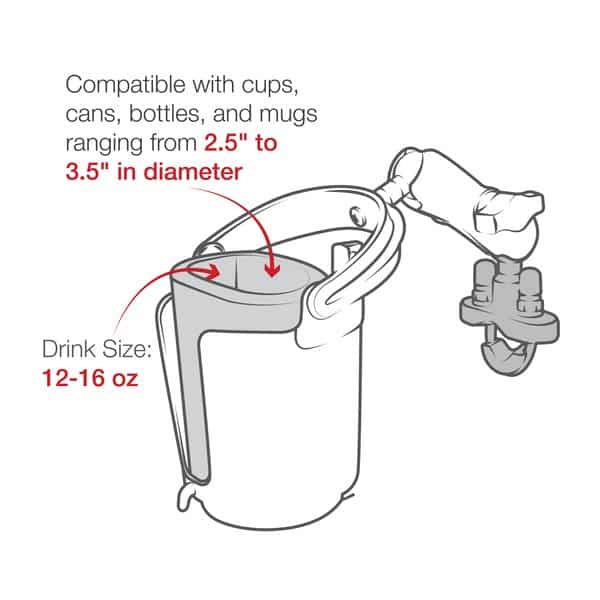 Compatible with cups, cans, bottles, and mugs ranging from 2.5" to 3.5" in diameter

Drink Size:
12-16 oz