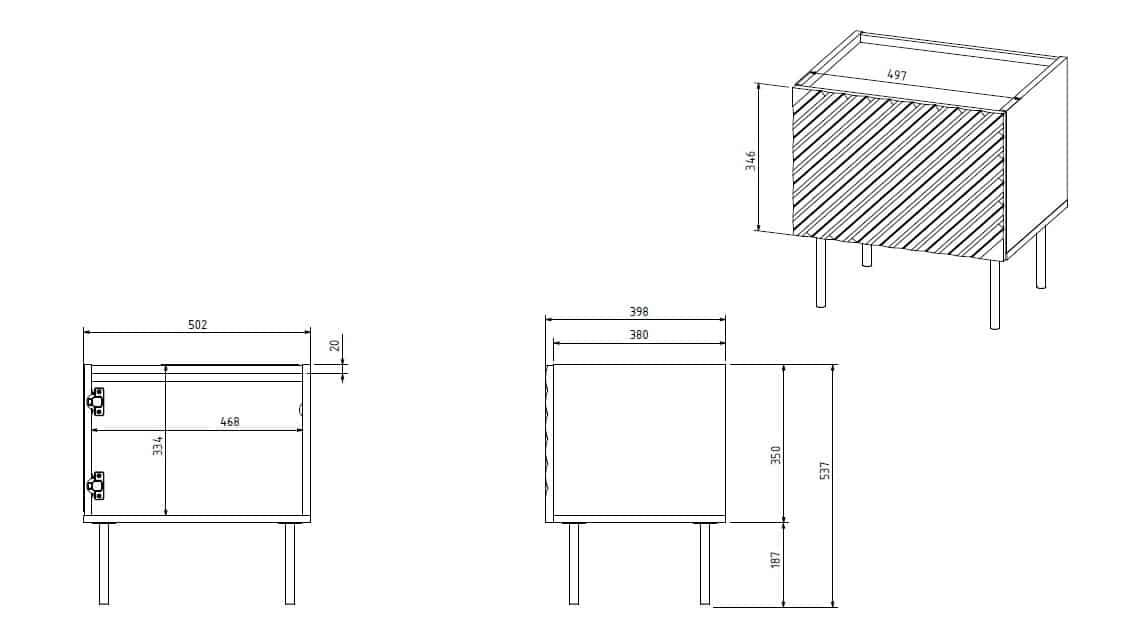 497

346

502

20

468

334

398

380

350

537

187