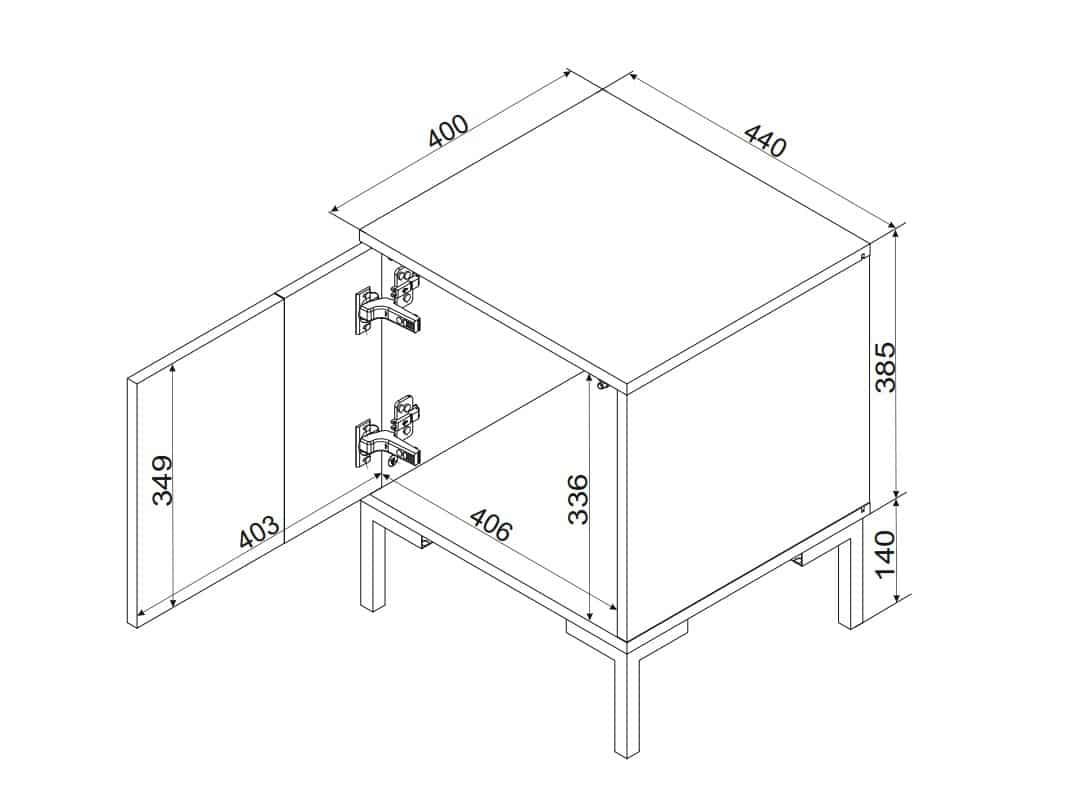 400
440
385
349
403
406
336
140