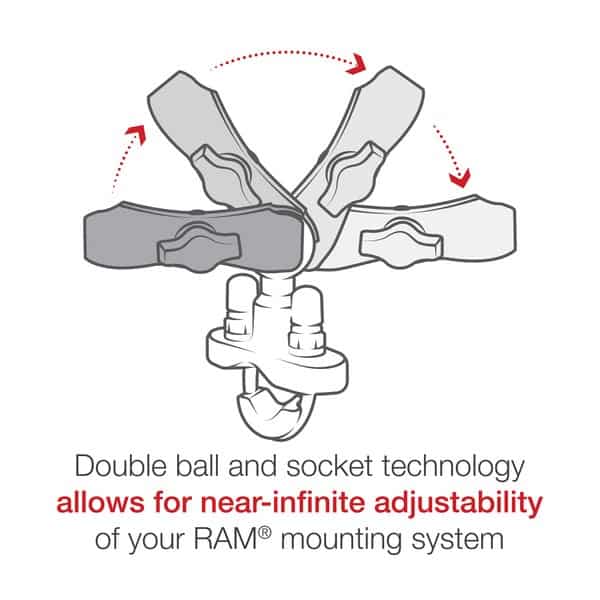 Double ball and socket technology
allows for near-infinite adjustability
of your RAM® mounting system